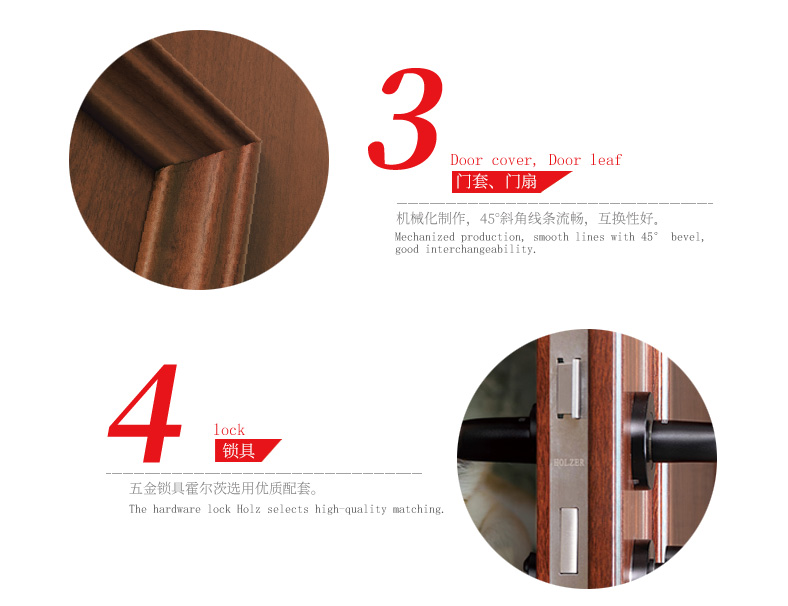 3

Door cover, Door leaf

门套、门扇

机械化制作，45°斜角线条流畅，互换性好。

Mechanized production, smooth lines with 45° bevel, good interchangeability.

4

lock

锁具

五金锁具霍尔茨选用优质配套。

The hardware lock Holz selects high-quality matching.

HOLZER